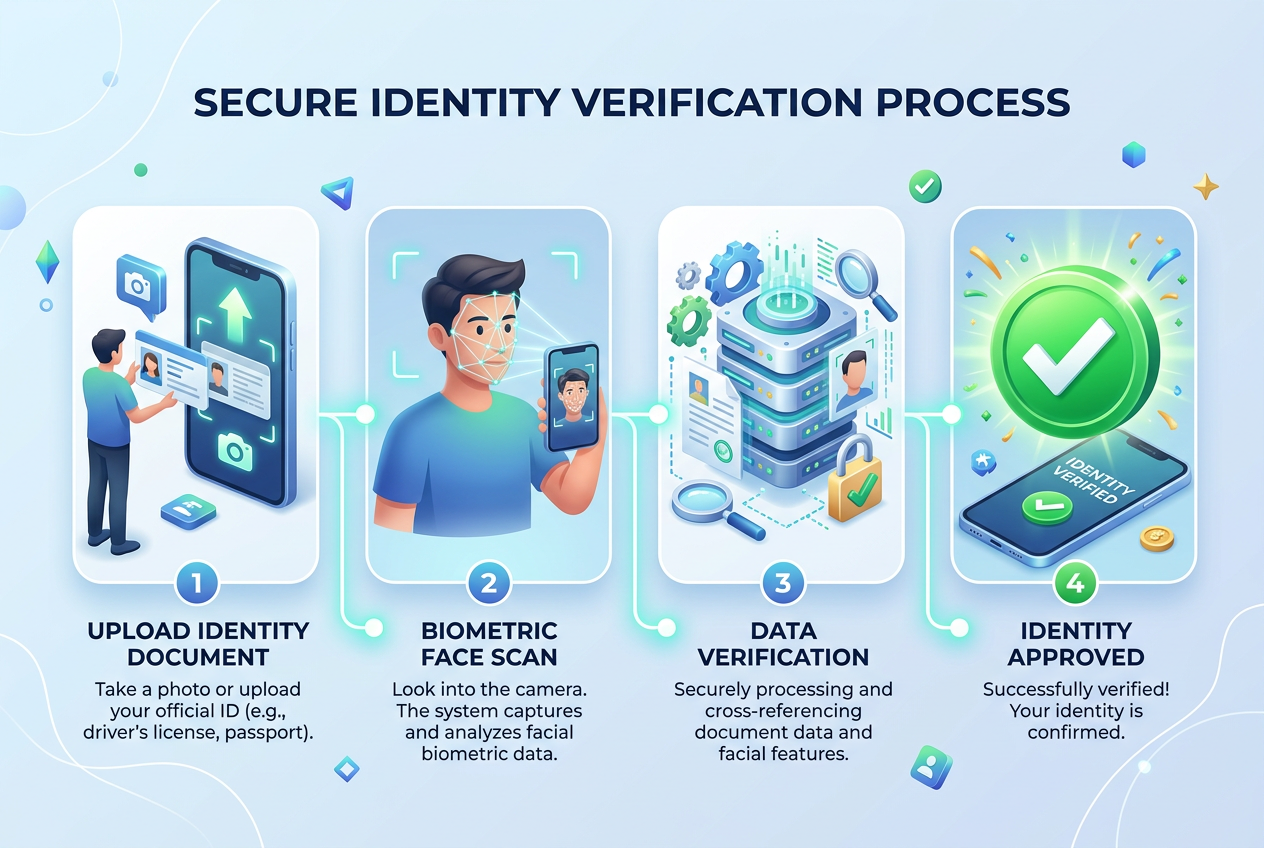 SECURE IDENTITY VERIFICATION PROCESS

IDENTITY VERIFIED

1

UPLOAD IDENTITY DOCUMENT

Take a photo or upload your official ID (e.g., driver's license, passport).

2

BIOMETRIC FACE SCAN

Look into the camera. The system captures and analyzes facial biometric data.

3

DATA VERIFICATION

Securely processing and cross-referencing document data and facial features.

4

IDENTITY APPROVED

Successfully verified! Your identity is confirmed.